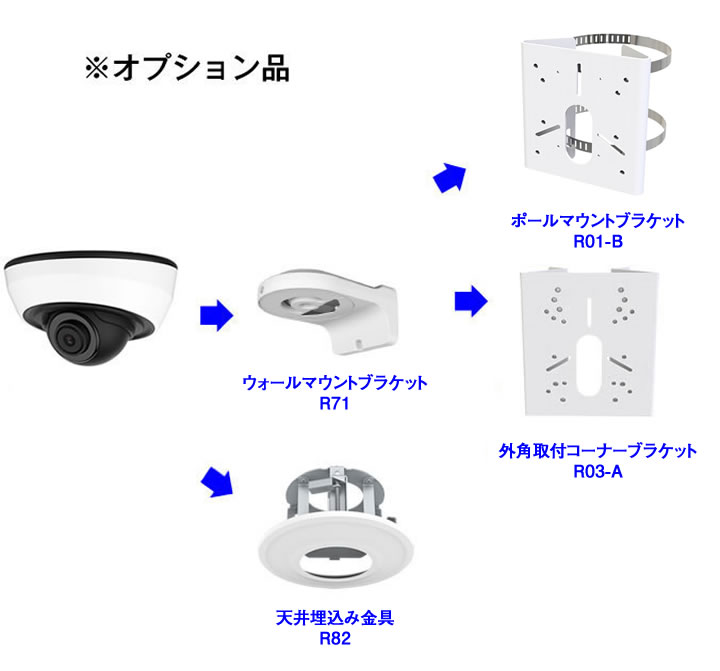 ※オプション品

ポールマウントブラケット
R01-B

ウォールマウントブラケット
R71

外角取付コーナーブラケット
R03-A

天井埋込み金具
R82