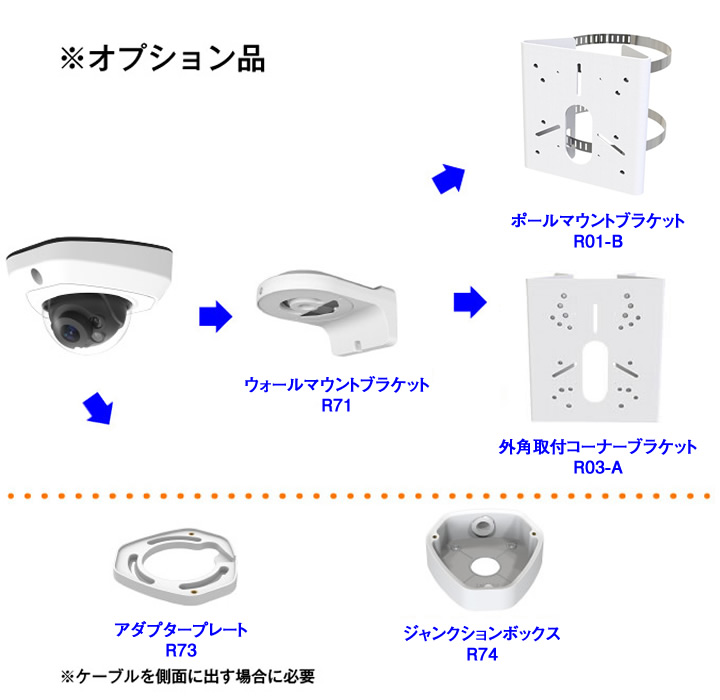 ※オプション品

ポールマウントブラケット
R01-B

ウォールマウントブラケット
R71

外角取付コーナーブラケット
R03-A

アダプタープレート
R73
※ケーブルを側面に出す場合に必要

ジャンクションボックス
R74