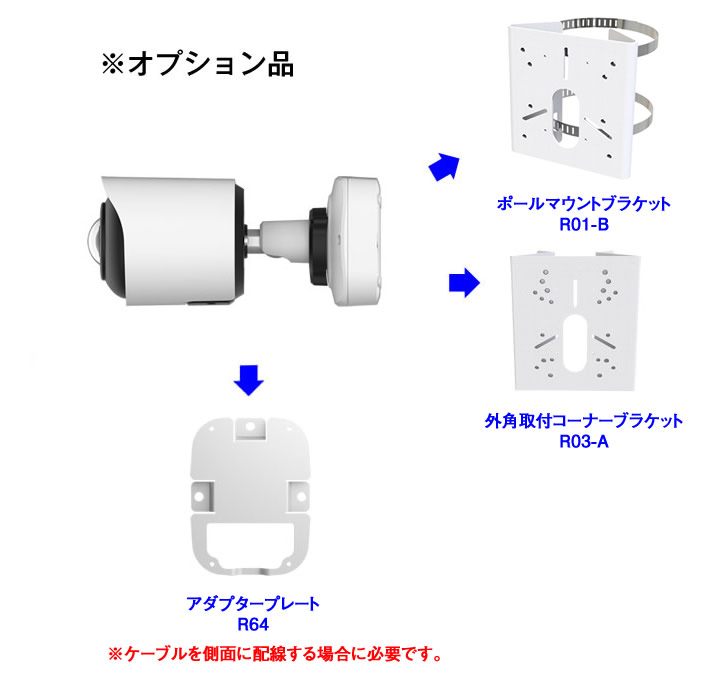 ※オプション品

ポールマウントブラケット
R01-B

外角取付コーナーブラケット
R03-A

アダプタープレート
R64

※ケーブルを側面に配線する場合に必要です。