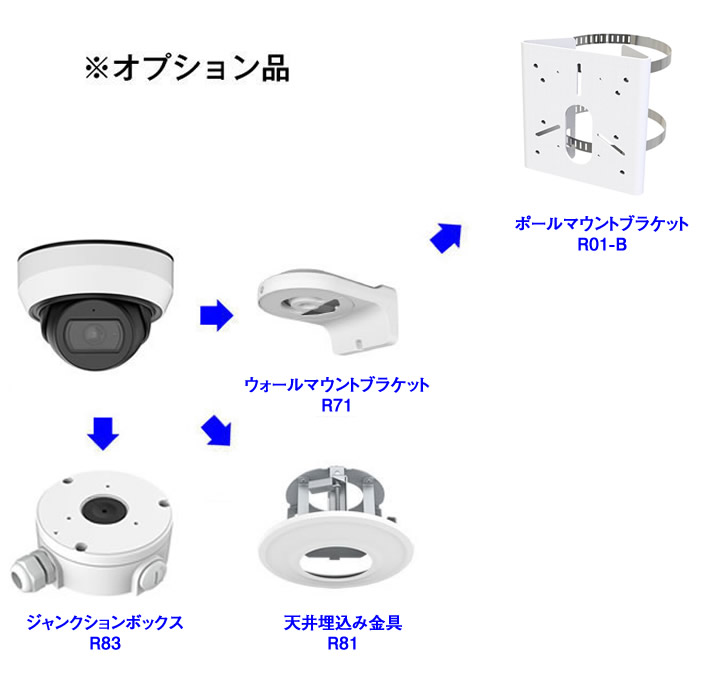 ※オプション品

ポールマウントブラケット
R01-B

ウォールマウントブラケット
R71

ジャンクションボックス
R83

天井埋込み金具
R81