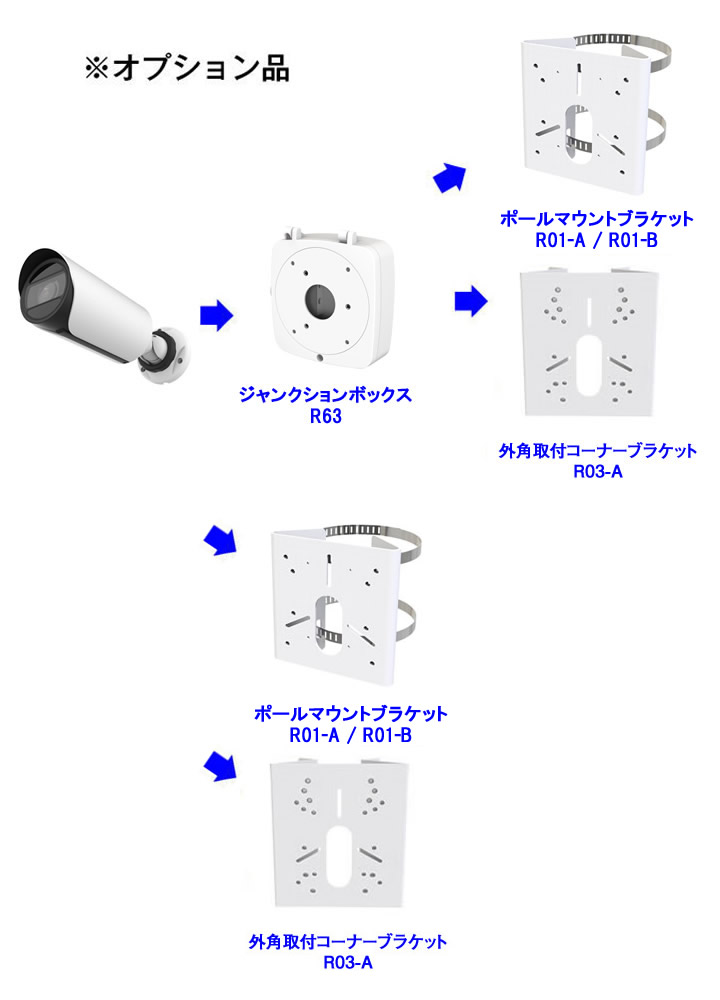 ※オプション品

ポールマウントブラケット
R01-A / R01-B

ジャンクションボックス
R63

外角取付コーナーブラケット
R03-A

ポールマウントブラケット
R01-A / R01-B

外角取付コーナーブラケット
R03-A