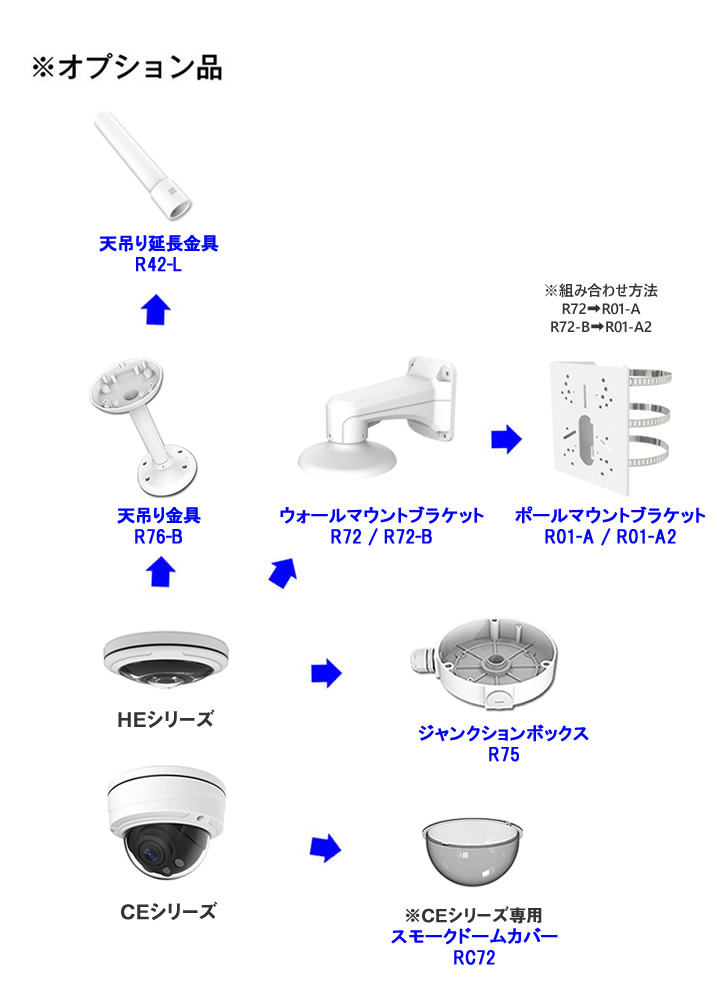 ※オプション品

天吊り延長金具
R42-L

※組み合わせ方法
R72➡R01-A
R72-B➡R01-A2

天吊り金具
R76-B

ウォールマウントブラケット
R72 / R72-B

ポールマウントブラケット
R01-A / R01-A2

HEシリーズ

ジャンクションボックス
R75

CEシリーズ

※CEシリーズ専用
スモークドームカバー
RC72