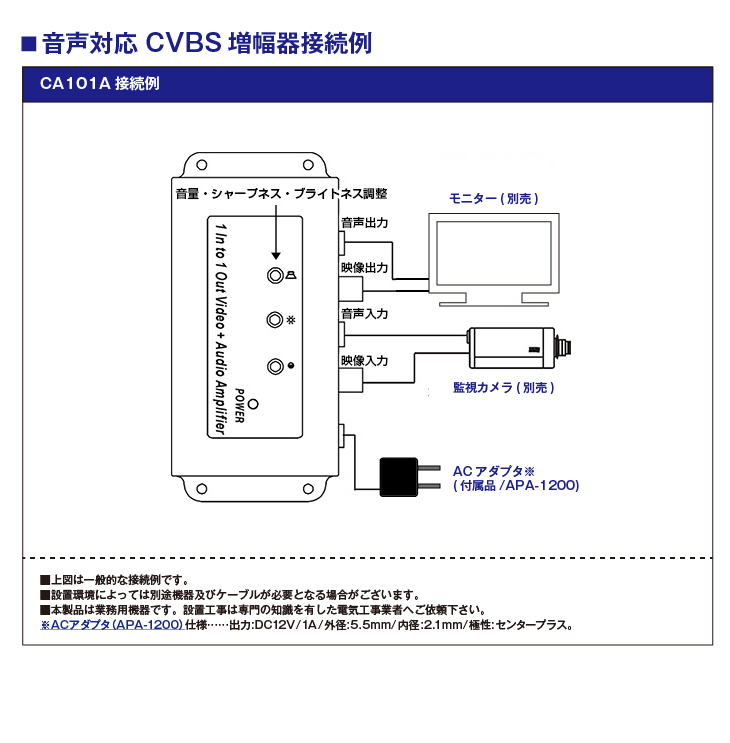 ■音声対応 CVBS 増幅器接続例

CA101A 接続例

音量・シャープネス・ブライトネス調整

1 In to 1 Out Video + Audio Amplifier

POWER

音声出力

映像出力

音声入力

映像入力

モニター ( 別売 )

監視カメラ ( 別売 )

AC アダプタ※
( 付属品 /APA-1200)

■上図は一般的な接続例です。
■設置環境によっては別途機器及びケーブルが必要となる場合がございます。
■本製品は業務用機器です。設置工事は専門の知識を有した電気工事業者へご依頼下さい。
※ACアダプタ(APA-1200) 仕様……出力:DC12V/1A/外径:5.5mm/内径:2.1mm/極性:センタープラス。