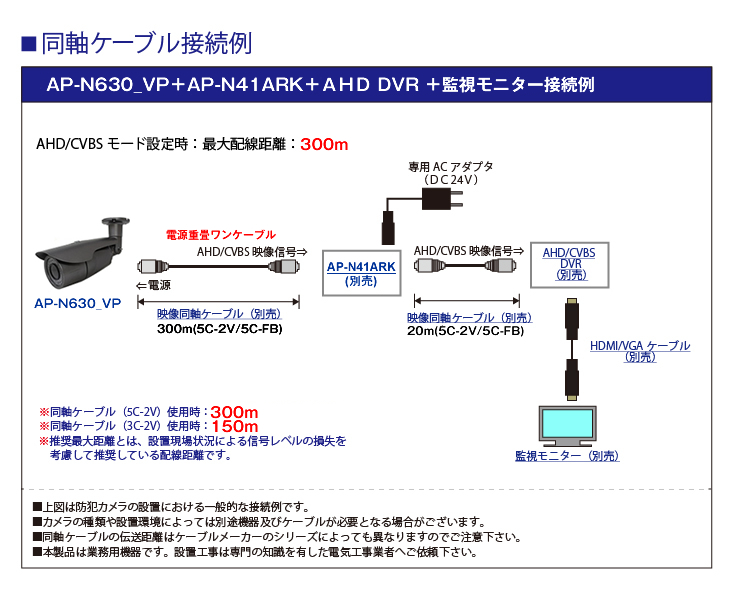 ■同軸ケーブル接続例

AP-N630_VP＋AP-N41ARK＋ＡＨＤ DVR ＋監視モニター接続例

AHD/CVBS モード設定時：最大配線距離：300m

専用 AC アダプタ
（DC24V）

電源重畳ワンケーブル
AHD/CVBS 映像信号⇒
⇐電源

AP-N630_VP

映像同軸ケーブル（別売）
300m(5C-2V/5C-FB)

AP-N41ARK
(別売)

AHD/CVBS 映像信号⇒

映像同軸ケーブル（別売）
20m(5C-2V/5C-FB)

AHD/CVBS
DVR
(別売)

HDMI/VGA ケーブル
(別売)

監視モニター（別売）

※同軸ケーブル（5C-2V）使用時：300m
※同軸ケーブル（3C-2V）使用時：150m
※推奨最大距離とは、設置現場状況による信号レベルの損失を考慮して推奨している配線距離です。

■上図は防犯カメラの設置における一般的な接続例です。
■カメラの種類や設置環境によっては別途機器及びケーブルが必要となる場合がございます。
■同軸ケーブルの伝送距離はケーブルメーカーのシリーズによっても異なりますのでご注意下さい。
■本製品は業務用機器です。設置工事は専門の知識を有した電気工事業者へご依頼下さい。