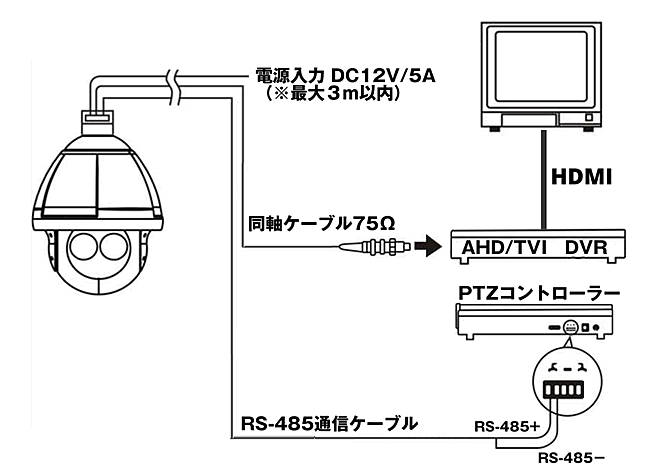 電源入力 DC12V/5A
（※最大３m以内）

HDMI

同軸ケーブル75Ω

AHD/TVI DVR

PTZコントローラー

RS-485通信ケーブル

RS-485+

RS-485−